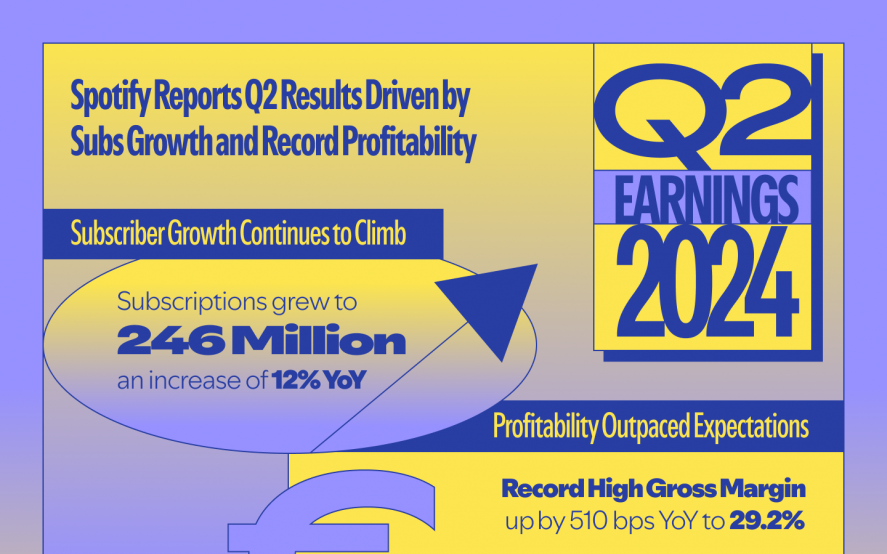 Spotify Reports Q2 Results Driven by Subs Growth and Record Profitability

Q2
EARNINGS
2024

Subscriber Growth Continues to Climb

Subscriptions grew to
246 Million
an increase of 12% YoY

Profitability Outpaced Expectations

Record High Gross Margin
up by 510 bps YoY to 29.2%